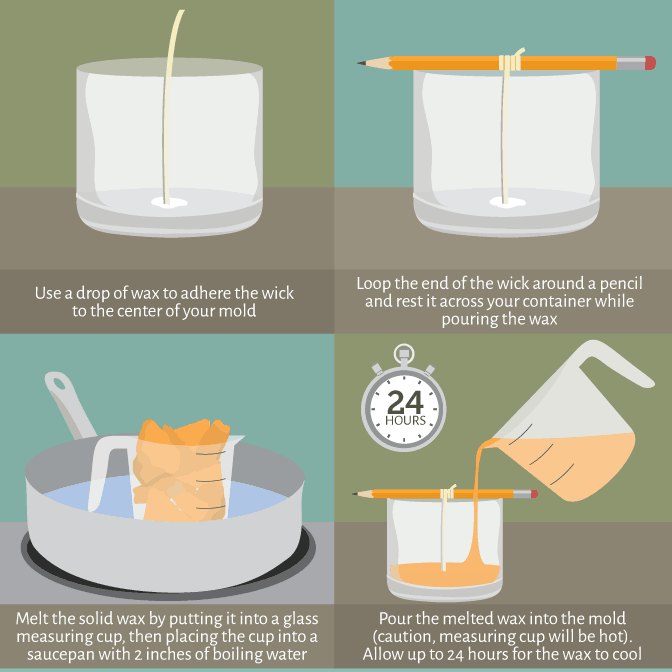 Use a drop of wax to adhere the wick to the center of your mold

Loop the end of the wick around a pencil and rest it across your container while pouring the wax

Melt the solid wax by putting it into a glass measuring cup, then placing the cup into a saucepan with 2 inches of boiling water

24 HOURS

Pour the melted wax into the mold (caution, measuring cup will be hot). Allow up to 24 hours for the wax to cool